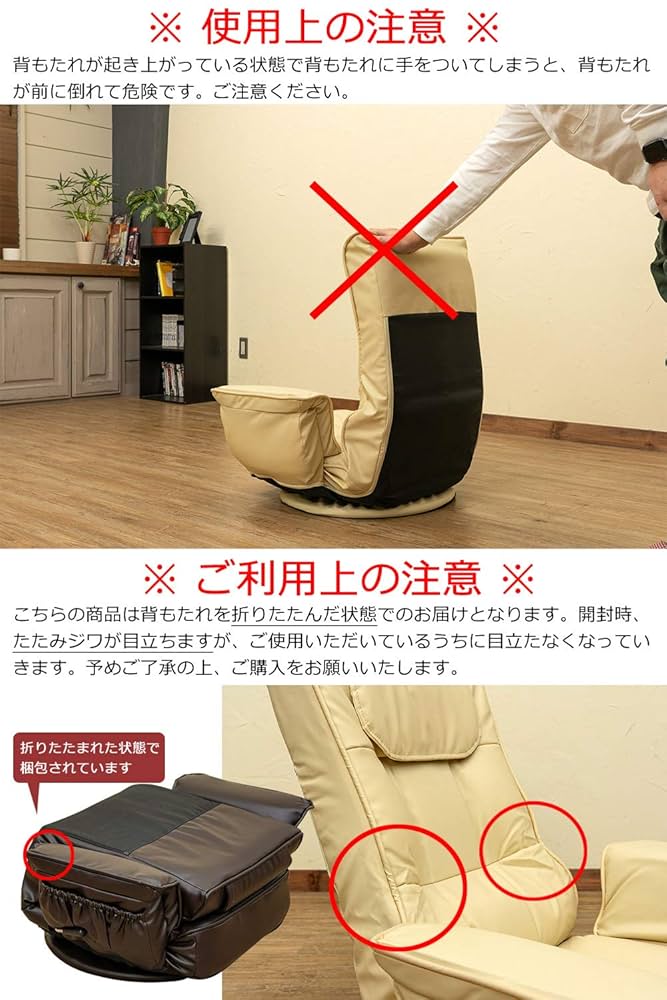 ※ 使用上の注意 ※

背もたれが起き上がっている状態で背もたれに手をついてしまうと、背もたれが前に倒れて危険です。ご注意ください。

※ ご利用上の注意 ※

こちらの商品は背もたれを折りたたんだ状態でのお届けとなります。開封時、たたみジワが目立ちますが、ご使用いただいているうちに目立たなくなっていきます。予めご了承の上、ご購入をお願いいたします。

折りたたまれた状態で梱包されています